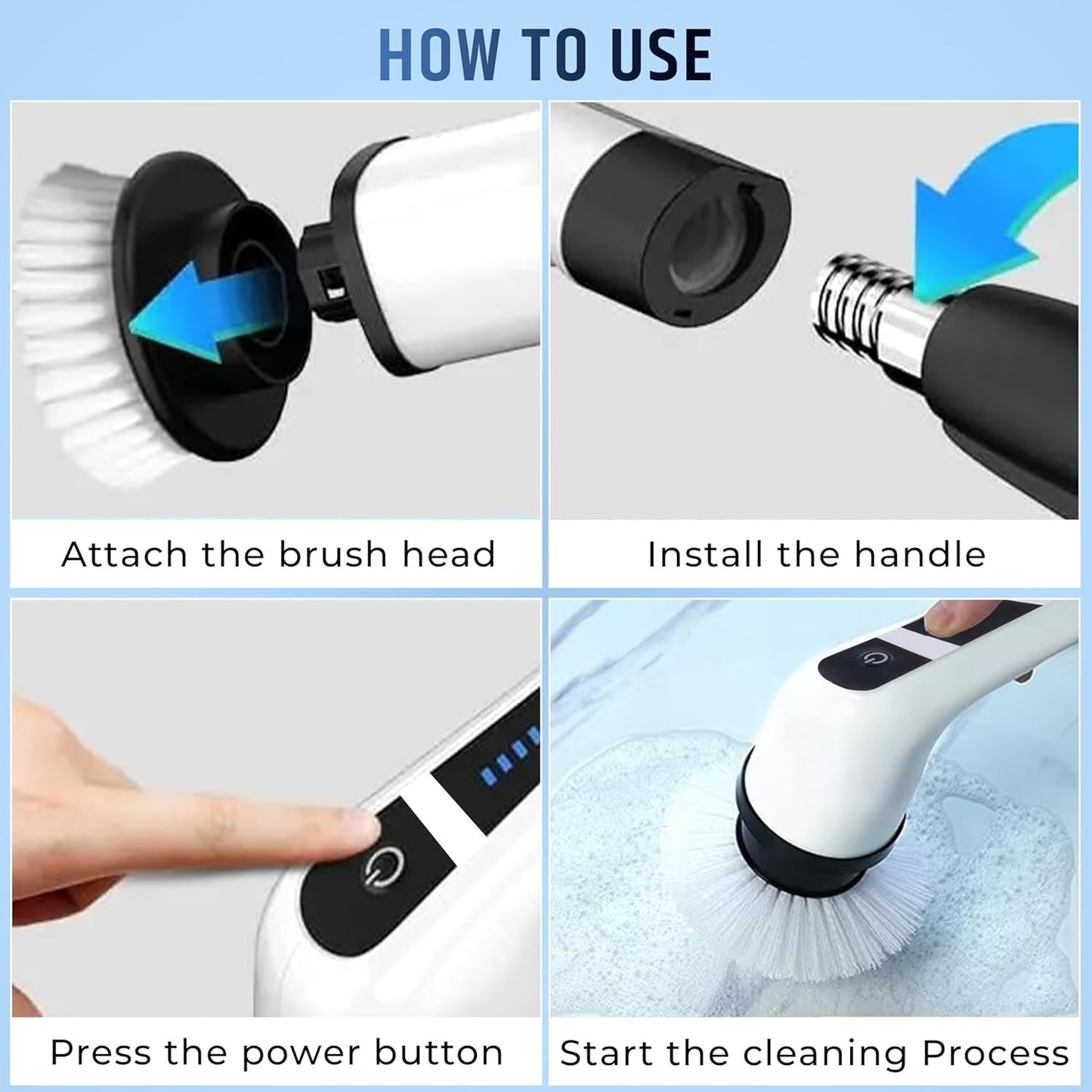 HOW TO USE

Attach the brush head

Install the handle

Press the power button

Start the cleaning Process