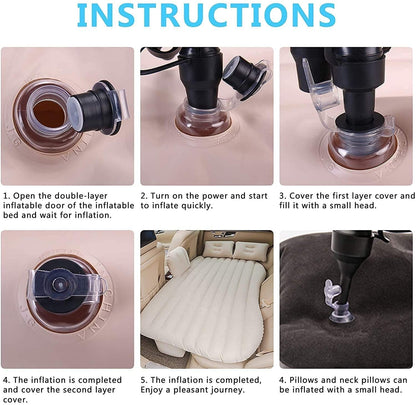 INSTRUCTIONS

1. Open the double-layer inflatable door of the inflatable bed and wait for inflation.

2. Turn on the power and start to inflate quickly.

3. Cover the first layer cover and fill it with a small head.

4. The inflation is completed and cover the second layer cover.

5. The inflation is completed, Enjoy a pleasant journey.

4. Pillows and neck pillows can be inflated with a small head.