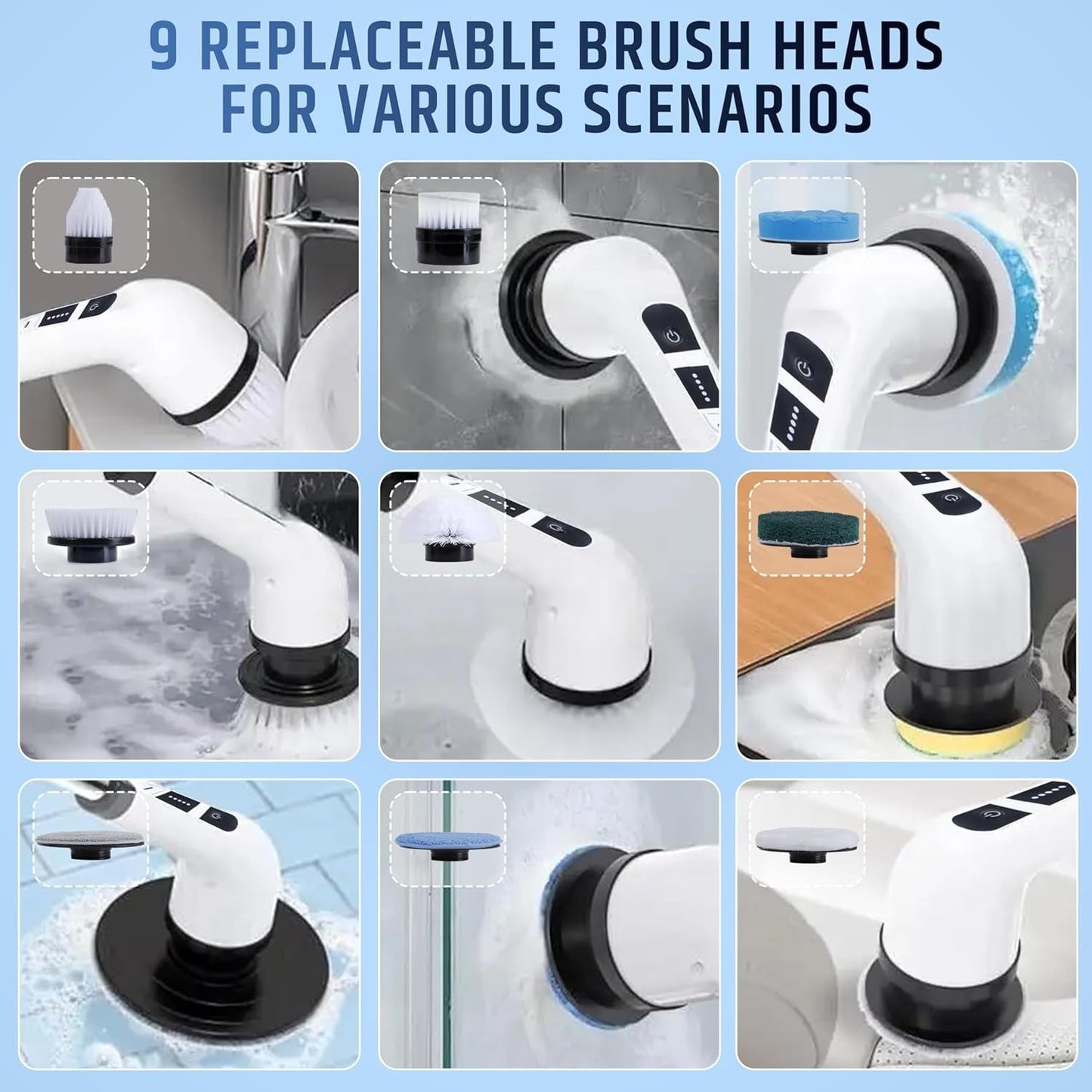 9 REPLACEABLE BRUSH HEADS FOR VARIOUS SCENARIOS