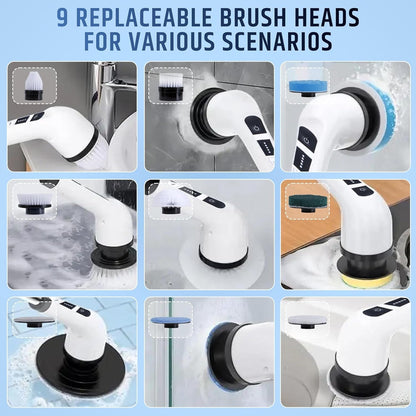 9 REPLACEABLE BRUSH HEADS FOR VARIOUS SCENARIOS