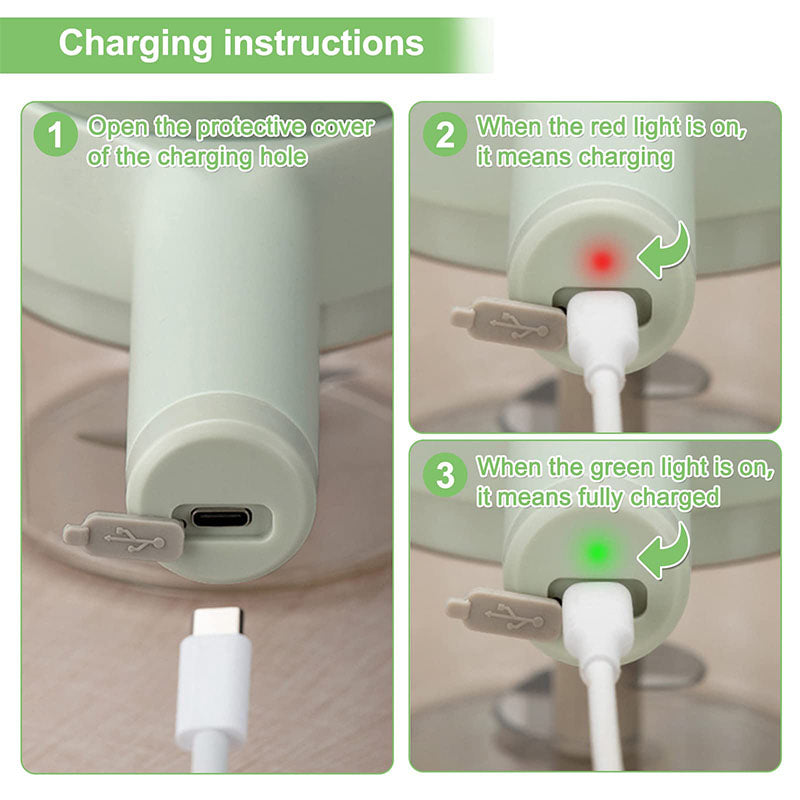 Charging instructions

1 Open the protective cover of the charging hole

2 When the red light is on, it means charging

3 When the green light is on, it means fully charged